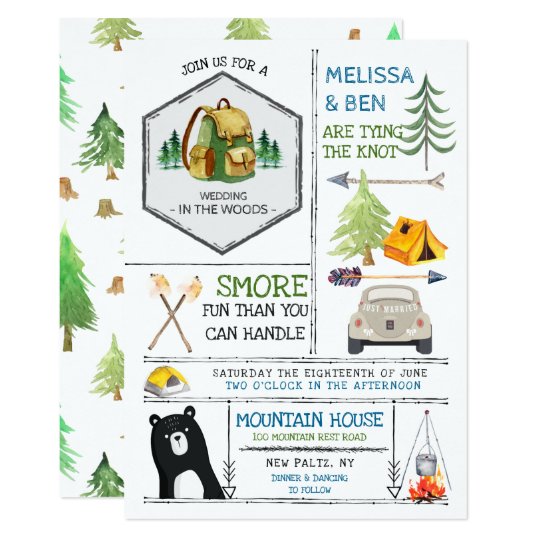 JOIN US FOR A

WEDDING
- IN THE WOODS -

MELISSA
& BEN
ARE TYING
THE KNOT

SMORE
FUN THAN YOU
CAN HANDLE

JUST MARRIED

SATURDAY THE EIGHTEENTH OF JUNE
TWO O'CLOCK IN THE AFTERNOON

MOUNTAIN HOUSE
100 MOUNTAIN REST ROAD

NEW PALTZ, NY
DINNER & DANCING
TO FOLLOW